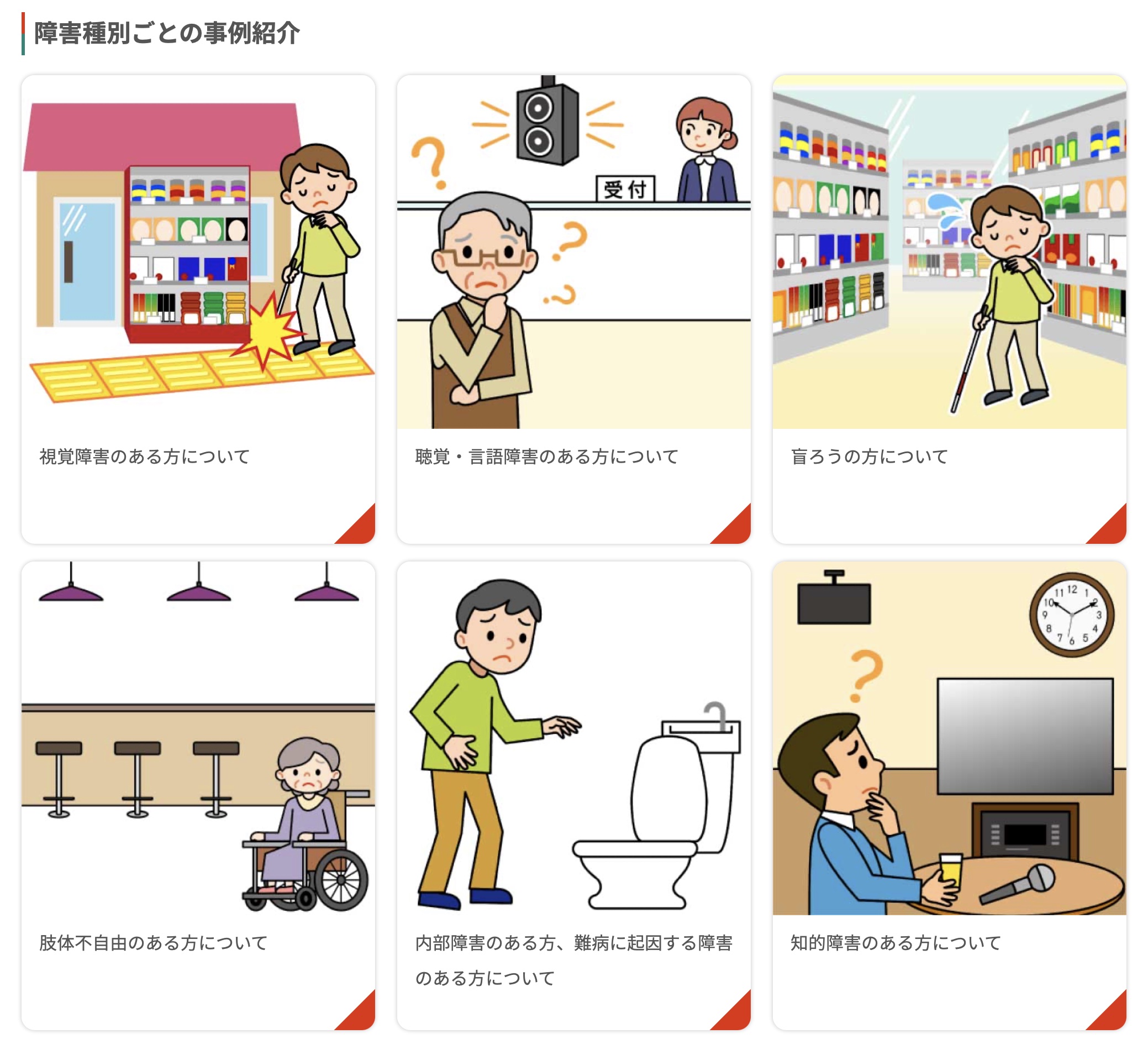 障害種別ごとの事例紹介

視覚障害のある方について

受付

聴覚・言語障害のある方について

盲ろうの方について

肢体不自由のある方について

内部障害のある方、難病に起因する障害のある方について

11 12 1 2 3 4 5 6 7 8 9 10

知的障害のある方について