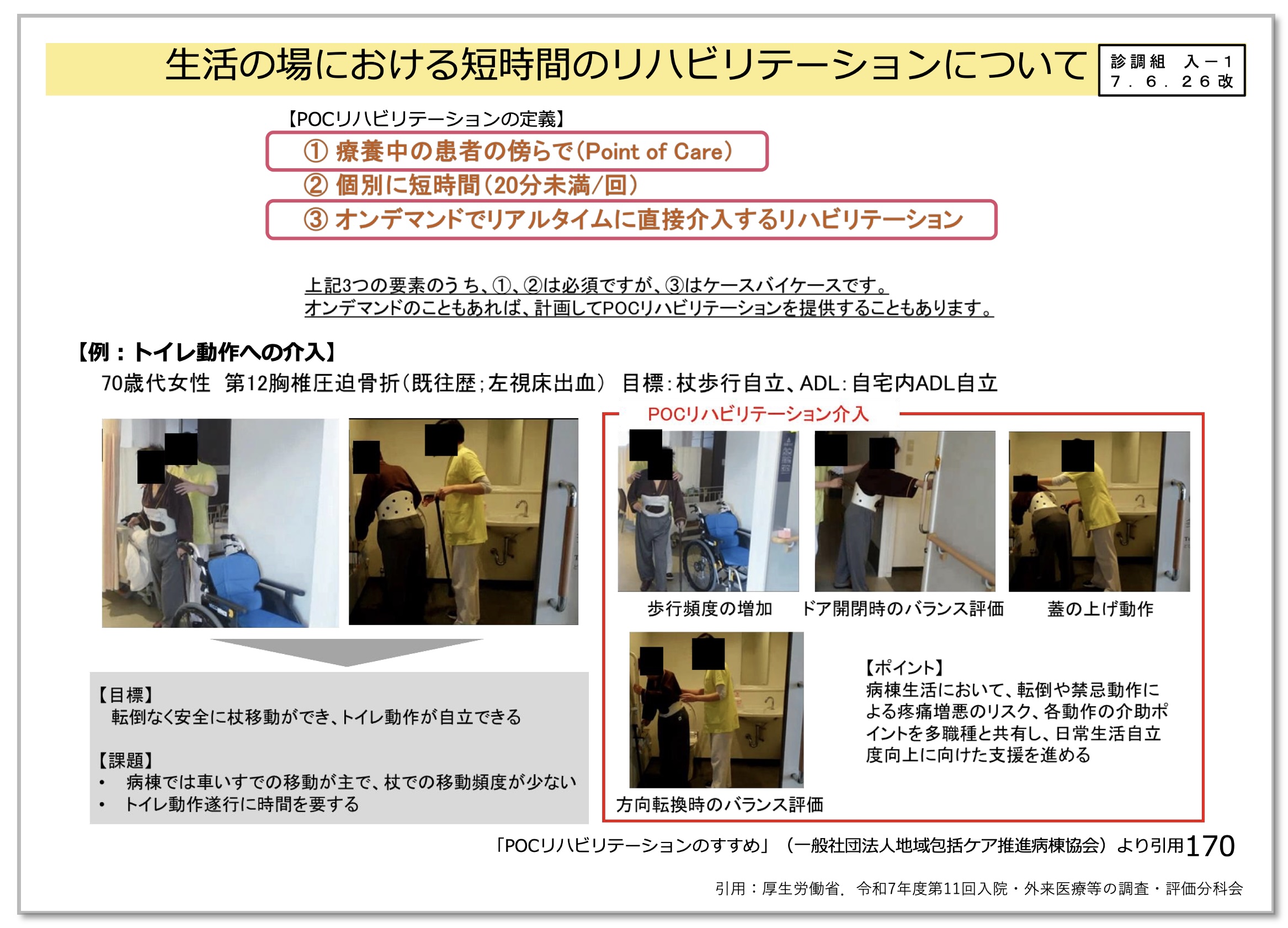 生活の場における短時間のリハビリテーションについて

診調組　入－１
７．６．２６改

【POCリハビリテーションの定義】
① 療養中の患者の傍らで（Point of Care）
② 個別に短時間（20分未満/回）
③ オンデマンドでリアルタイムに直接介入するリハビリテーション

上記3つの要素のうち、①、②は必須ですが、③はケースバイケースです。
オンデマンドのこともあれば、計画してPOCリハビリテーションを提供することもあります。

【例：トイレ動作への介入】
70歳代女性　第12胸椎圧迫骨折（既往歴；左視床出血）　目標：杖歩行自立、ADL：自宅内ADL自立

【目標】
転倒なく安全に杖移動ができ、トイレ動作が自立できる

【課題】
• 病棟では車いすでの移動が主で、杖での移動頻度が少ない
• トイレ動作遂行に時間を要する

POCリハビリテーション介入

歩行頻度の増加

ドア開閉時のバランス評価

蓋の上げ動作

方向転換時のバランス評価

【ポイント】
病棟生活において、転倒や禁忌動作による疼痛増悪のリスク、各動作の介助ポイントを多職種と共有し、日常生活自立度向上に向けた支援を進める

「POCリハビリテーションのすすめ」（一般社団法人地域包括ケア推進病棟協会）より引用 170

引用：厚生労働省．令和7年度第11回入院・外来医療等の調査・評価分科会