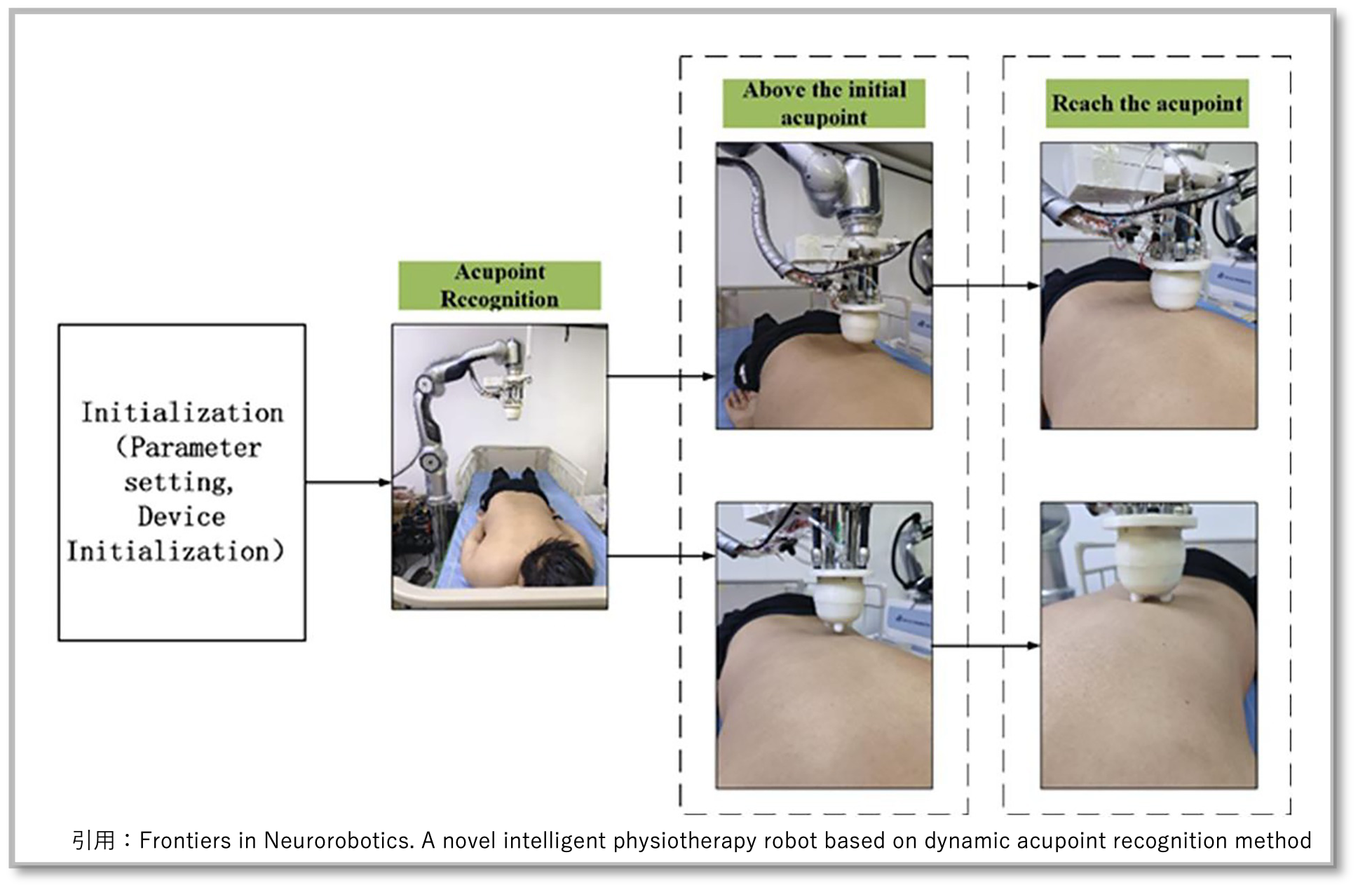 Initialization (Parameter setting, Device Initialization)

Acupoint Recognition

Above the initial acupoint

Reach the acupoint

引用：Frontiers in Neurorobotics. A novel intelligent physiotherapy robot based on dynamic acupoint recognition method