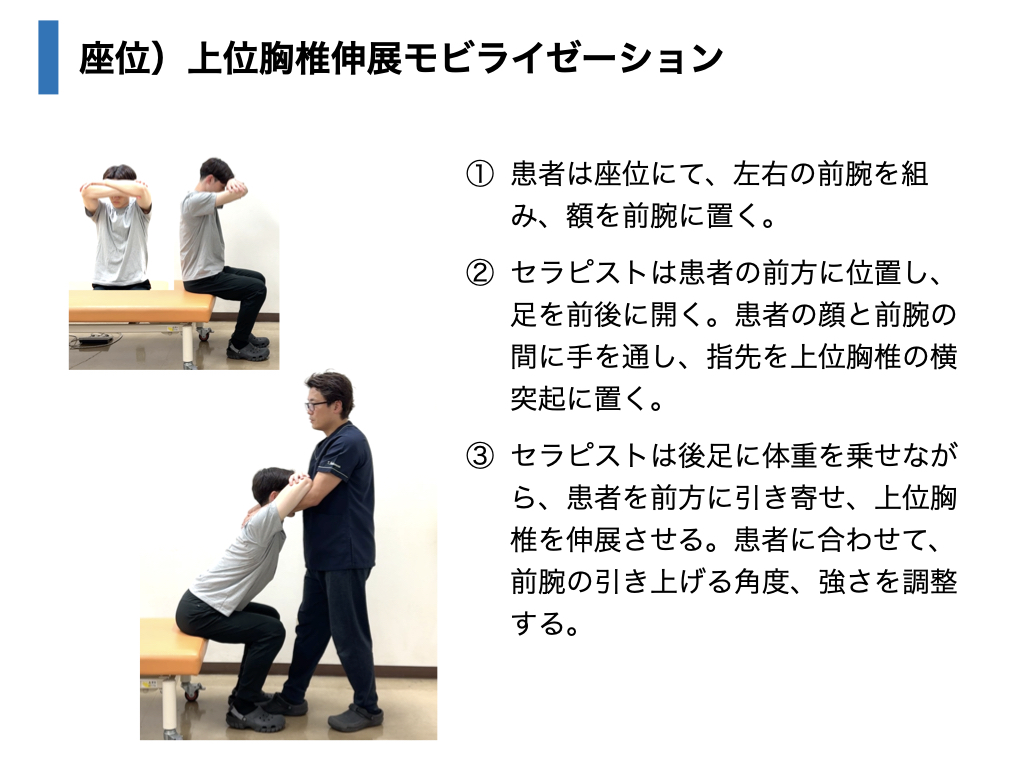 座位）上位胸椎伸展モビライゼーション

① 患者は座位にて、左右の前腕を組み、額を前腕に置く。

② セラピストは患者の前方に位置し、足を前後に開く。患者の顔と前腕の間に手を通し、指先を上位胸椎の横突起に置く。

③ セラピストは後足に体重を乗せながら、患者を前方に引き寄せ、上位胸椎を伸展させる。患者に合わせて、前腕の引き上げる角度、強さを調整する。