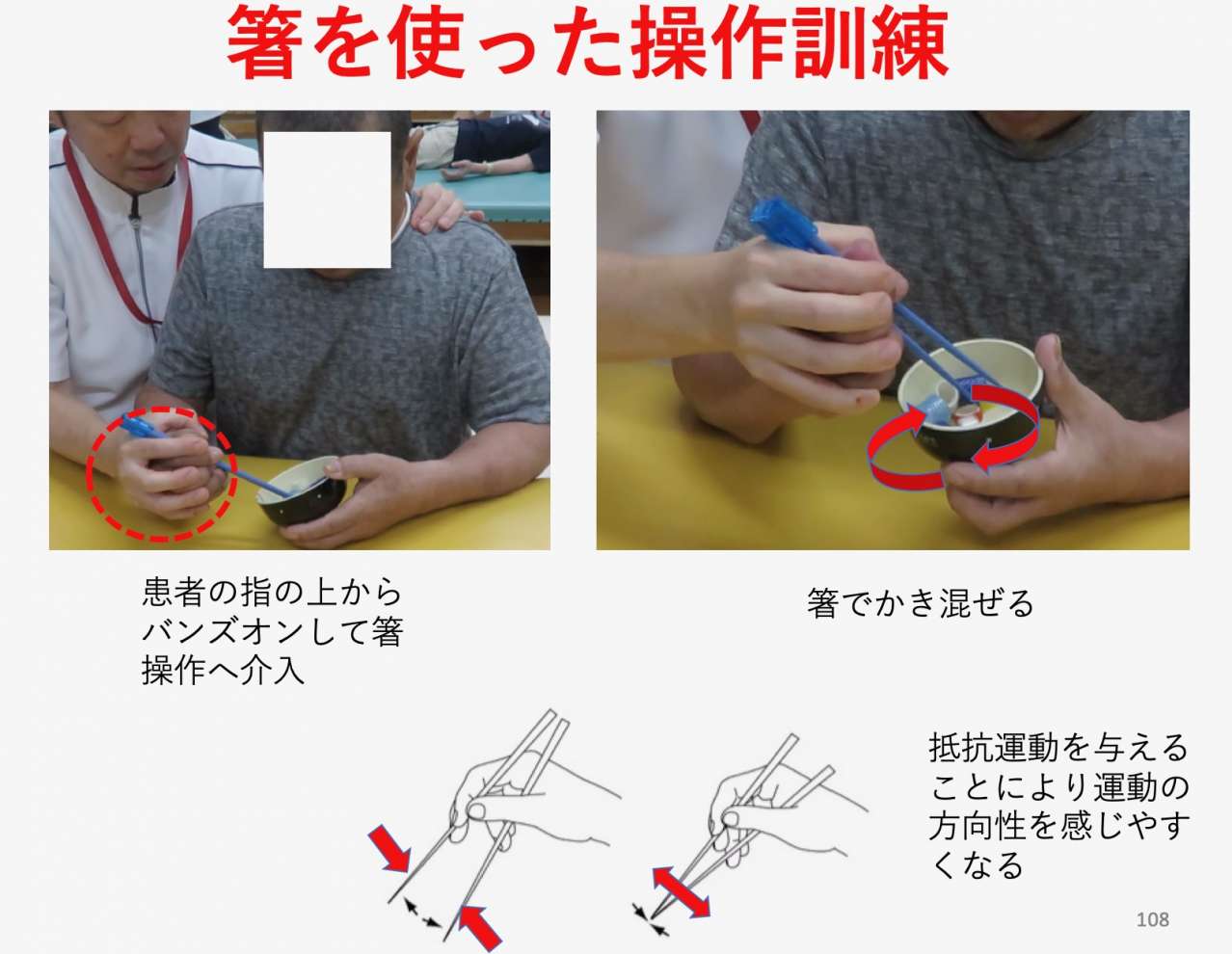 箸を使った操作訓練

患者の指の上からバンズオンして箸操作へ介入

箸でかき混ぜる

抵抗運動を与えることにより運動の方向性を感じやすくなる

108