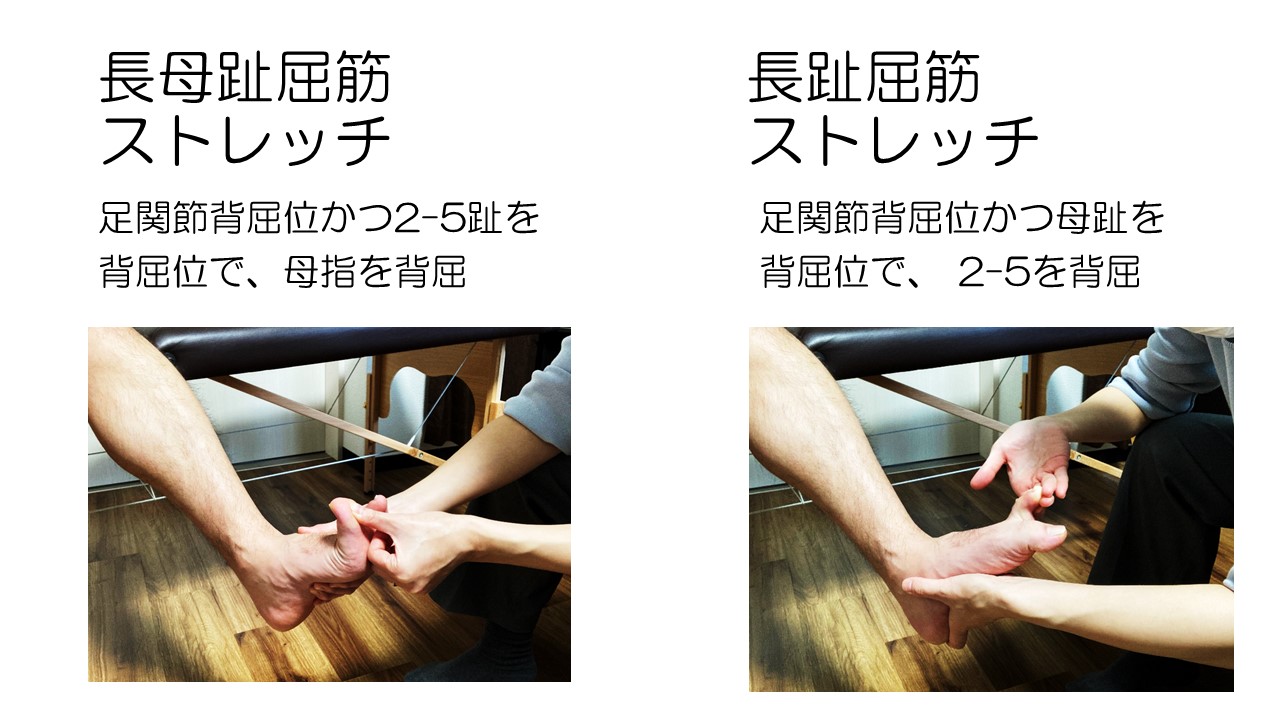 長母趾屈筋
ストレッチ

足関節背屈位かつ2-5趾を背屈位で、母指を背屈

長趾屈筋
ストレッチ

足関節背屈位かつ母趾を背屈位で、 2-5を背屈