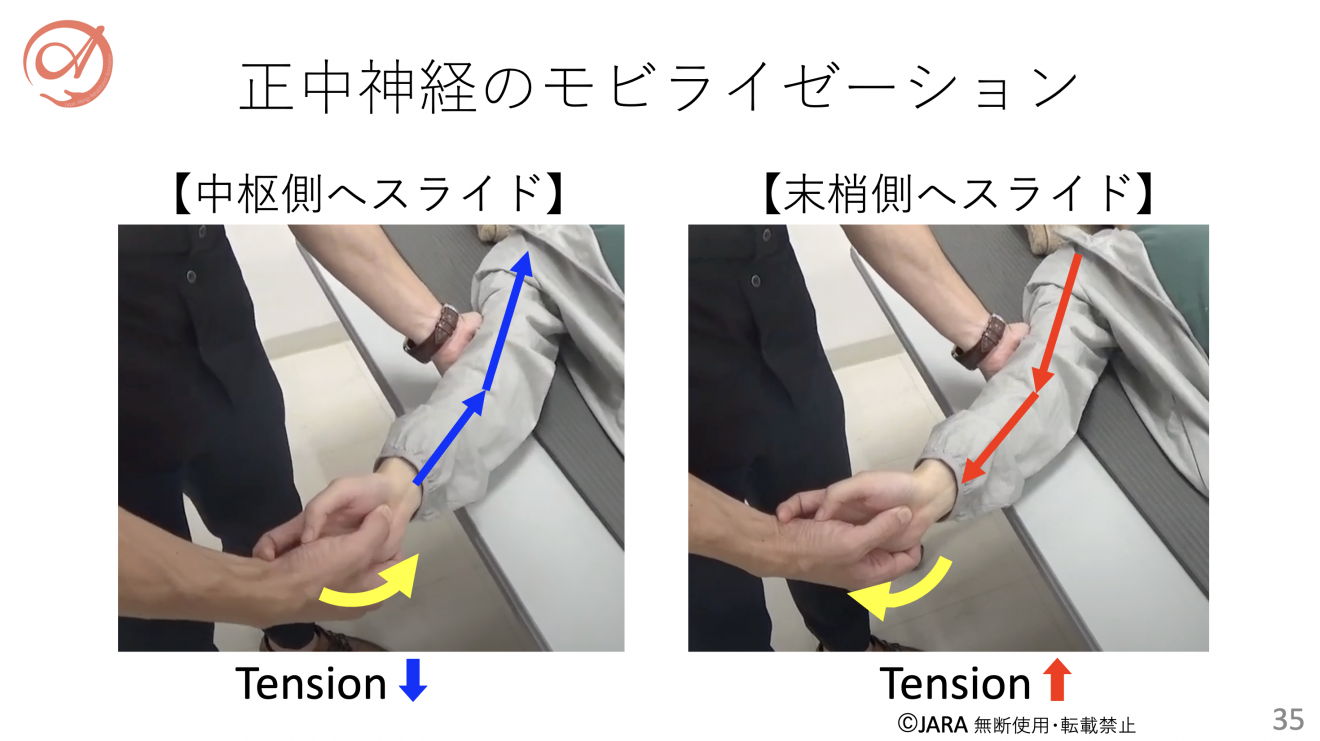 正中神経のモビライゼーション

【中枢側へスライド】

Tension ⬇

【末梢側へスライド】

Tension ⬆

©JARA 無断使用・転載禁止

35