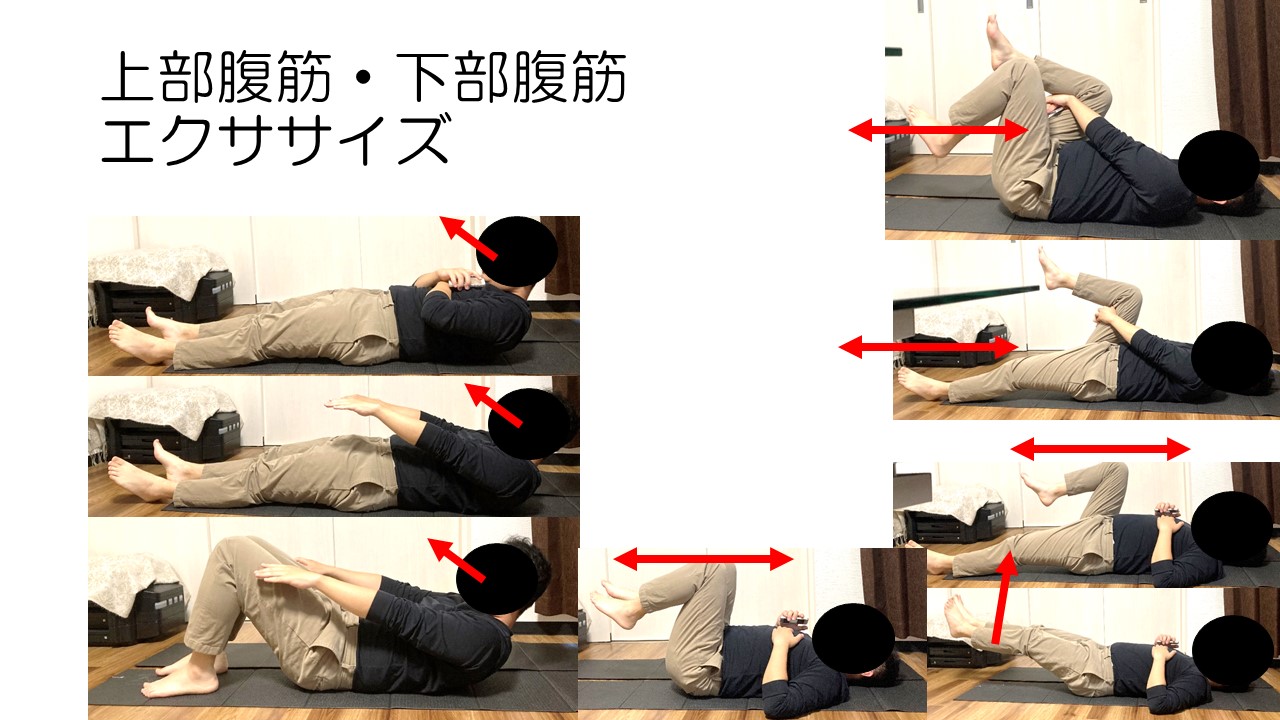 上部腹筋・下部腹筋
エクササイズ