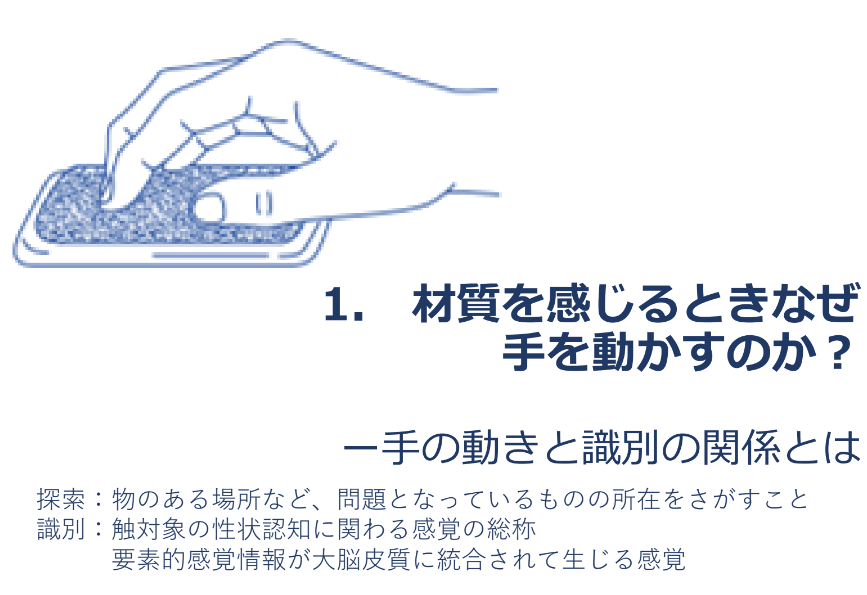 1.　材質を感じるときなぜ手を動かすのか？

ー手の動きと識別の関係とは

探索：物のある場所など、問題となっているものの所在をさがすこと
識別：触対象の性状認知に関わる感覚の総称
要素的感覚情報が大脳皮質に統合されて生じる感覚