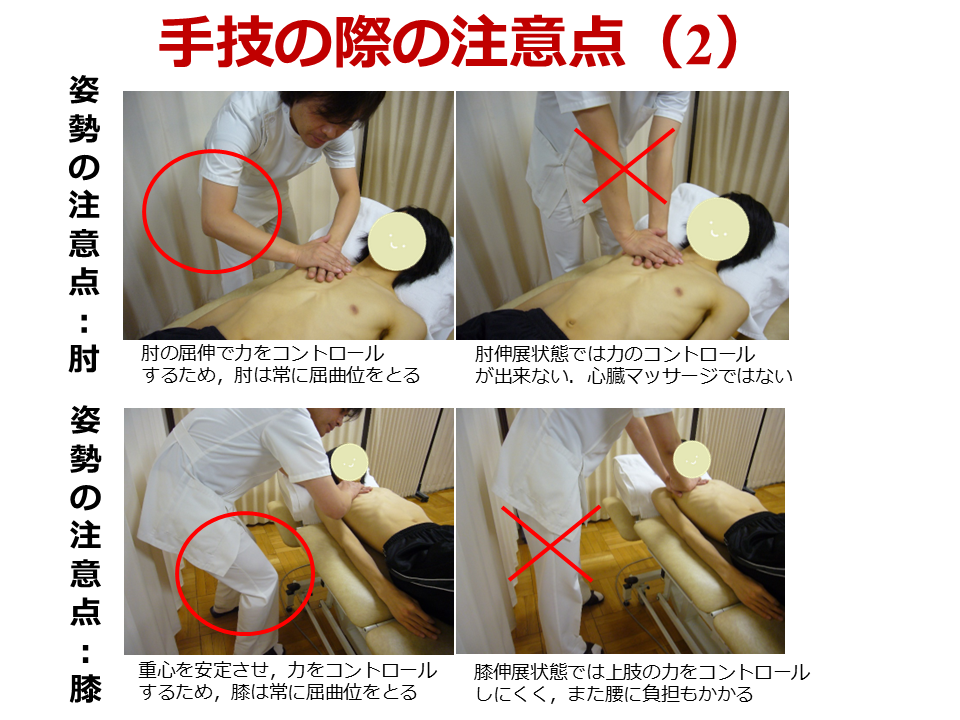 手技の際の注意点（2）

姿勢の注意点：肘

肘の屈伸で力をコントロールするため，肘は常に屈曲位をとる

肘伸展状態では力のコントロールが出来ない．心臓マッサージではない

姿勢の注意点：膝

重心を安定させ，力をコントロールするため，膝は常に屈曲位をとる

膝伸展状態では上肢の力をコントロールしにくく，また腰に負担もかかる