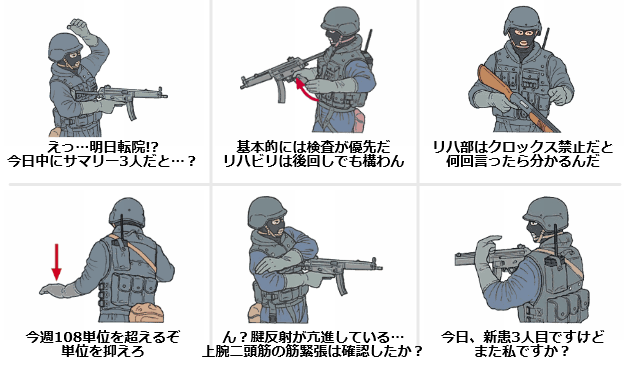 えっ…明日転院!? 今日中にサマリー3人だと…？

基本的には検査が優先だ リハビリは後回しでも構わん

リハ部はクロックス禁止だと 何回言ったら分かるんだ

今週108単位を超えるぞ 単位を抑えろ

ん？腱反射が亢進している… 上腕二頭筋の筋緊張は確認したか？

今日、新患3人目ですけど また私ですか？