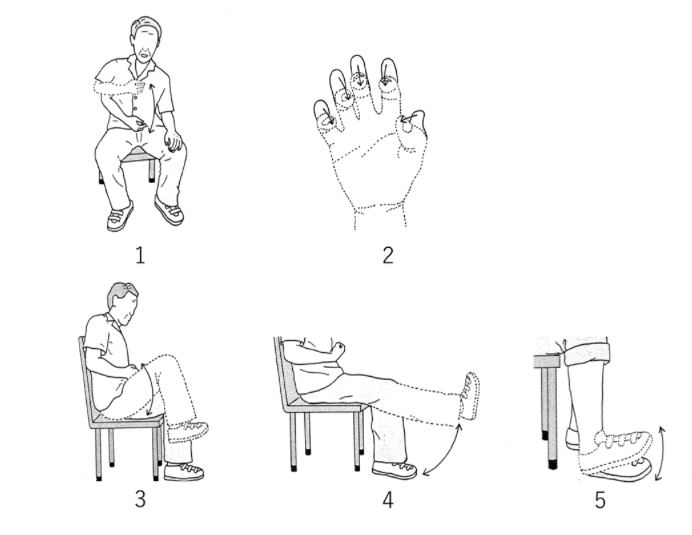 1

2

3

4

5